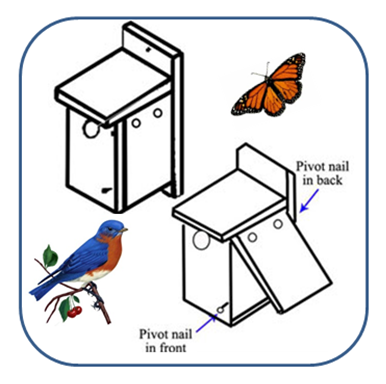 Pivot nail in back

Pivot nail in front