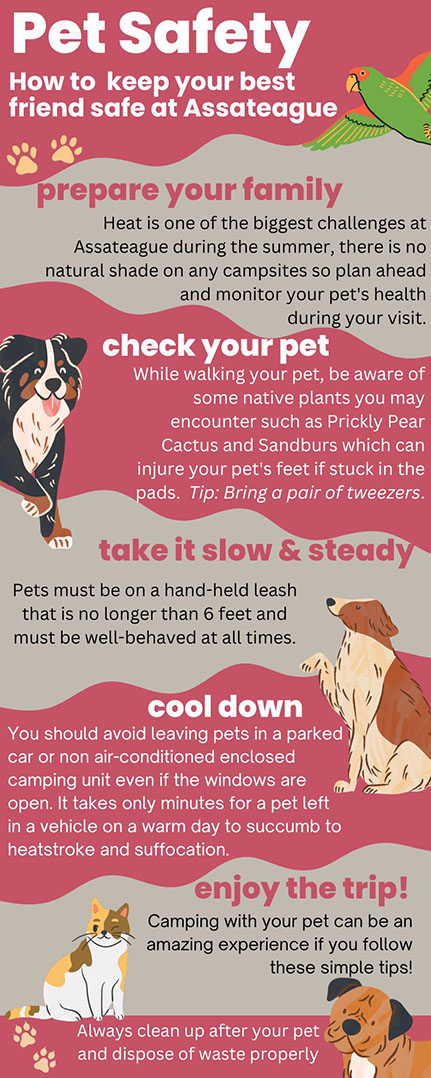 Pet Safety

How to keep your best friend safe at Assateague

prepare your family

Heat is one of the biggest challenges at Assateague during the summer, there is no natural shade on any campsites so plan ahead and monitor your pet's health during your visit.

check your pet

While walking your pet, be aware of some native plants you may encounter such as Prickly Pear Cactus and Sandburs which can injure your pet's feet if stuck in the pads. Tip: Bring a pair of tweezers.

take it slow & steady

Pets must be on a hand-held leash that is no longer than 6 feet and must be well-behaved at all times.

cool down

You should avoid leaving pets in a parked car or non air-conditioned enclosed camping unit even if the windows are open. It takes only minutes for a pet left in a vehicle on a warm day to succumb to heatstroke and suffocation.

enjoy the trip!

Camping with your pet can be an amazing experience if you follow these simple tips!

Always clean up after your pet and dispose of waste properly