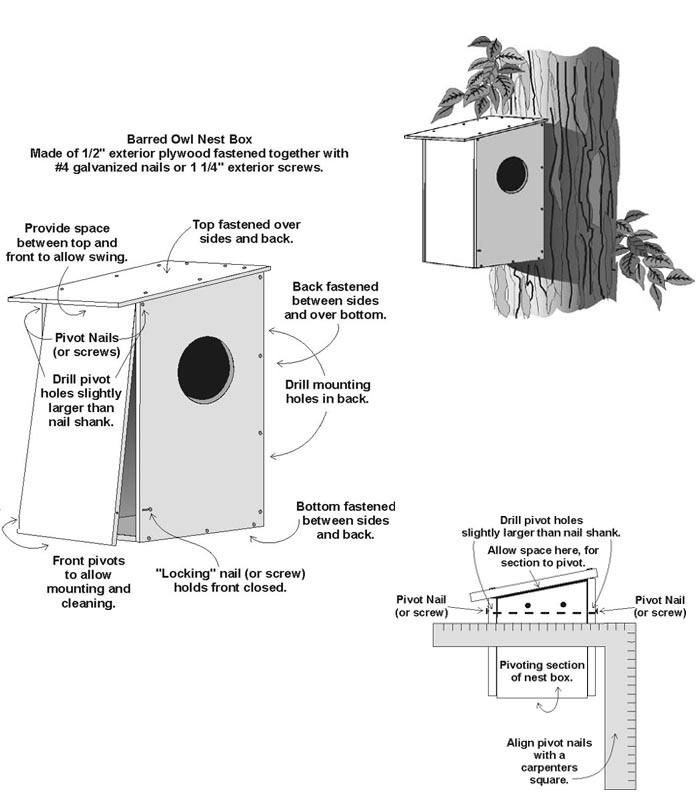 Barred Owl Nest Box
Made of 1/2" exterior plywood fastened together with #4 galvanized nails or 1 1/4" exterior screws.

Provide space between top and front to allow swing.

Top fastened over sides and back.

Back fastened between sides and over bottom.

Pivot Nails (or screws)

Drill pivot holes slightly larger than nail shank.

Drill mounting holes in back.

Bottom fastened between sides and back.

Front pivots to allow mounting and cleaning.

"Locking" nail (or screw) holds front closed.

Drill pivot holes slightly larger than nail shank.

Allow space here, for section to pivot.

Pivot Nail (or screw)

Pivot Nail (or screw)

Pivoting section of nest box.

Align pivot nails with a carpenters square.